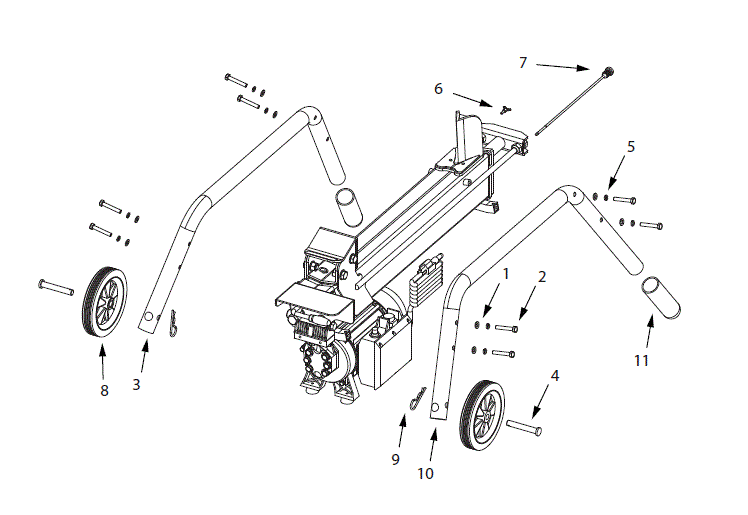 7
6
5
1
2
11
4
8
3
9
10